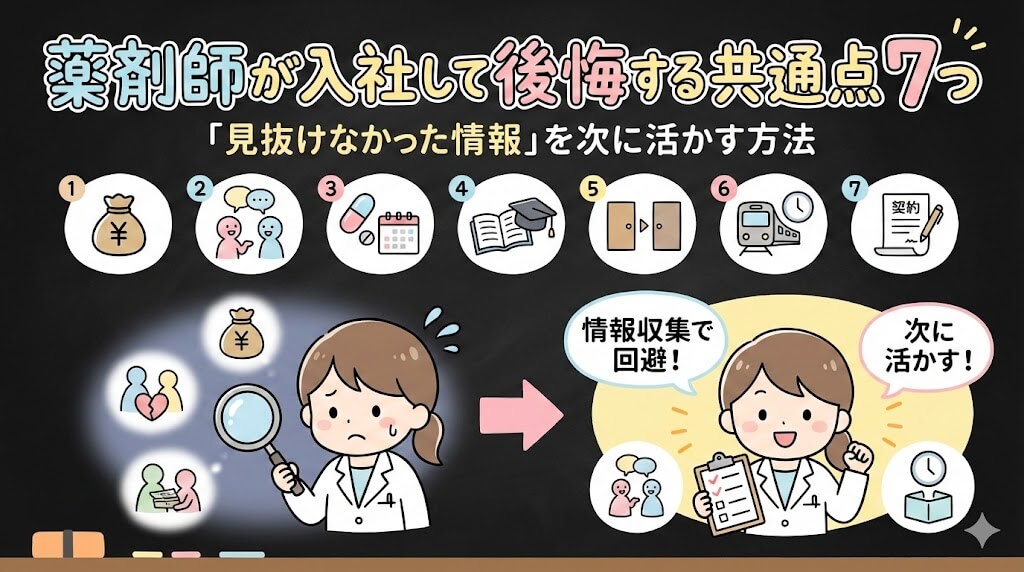 薬剤師が入社して後悔する共通点7つ

「見抜けなかった情報」を次に活かす方法

1

¥

2

3

4

5

6

7

契約

¥

情報収集で回避！

次に活かす！